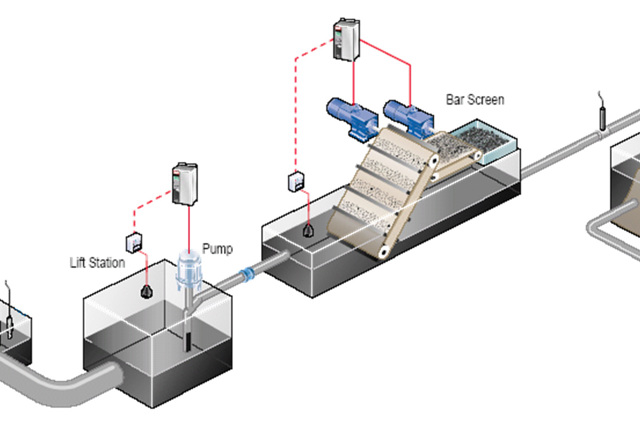 Bar Screen

Lift Station

Pump