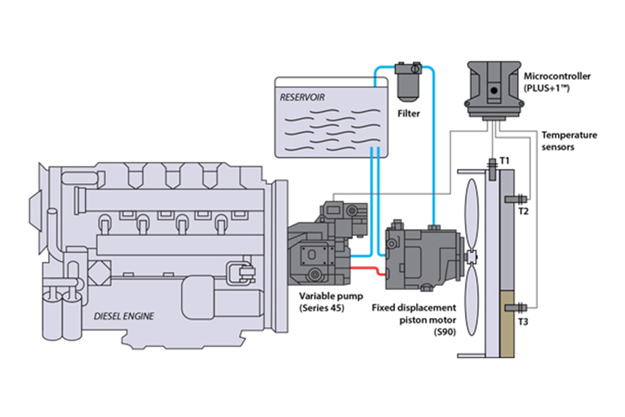 RESERVOIR

Filter

Microcontroller (PLUS+1™)

Temperature sensors

T1

T2

T3

DIESEL ENGINE

Variable pump (Series 45)

Fixed displacement piston motor (S90)