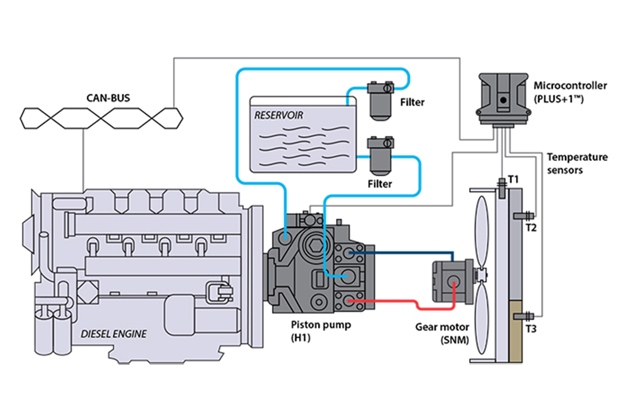 CAN-BUS

RESERVOIR

Filter

Filter

Microcontroller (PLUS+1™)

Temperature sensors

T1

T2

T3

DIESEL ENGINE

Piston pump (H1)

Gear motor (SNM)