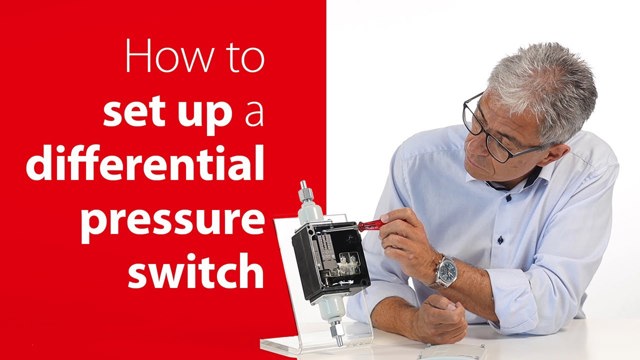 How to
set up a
differential
pressure
switch